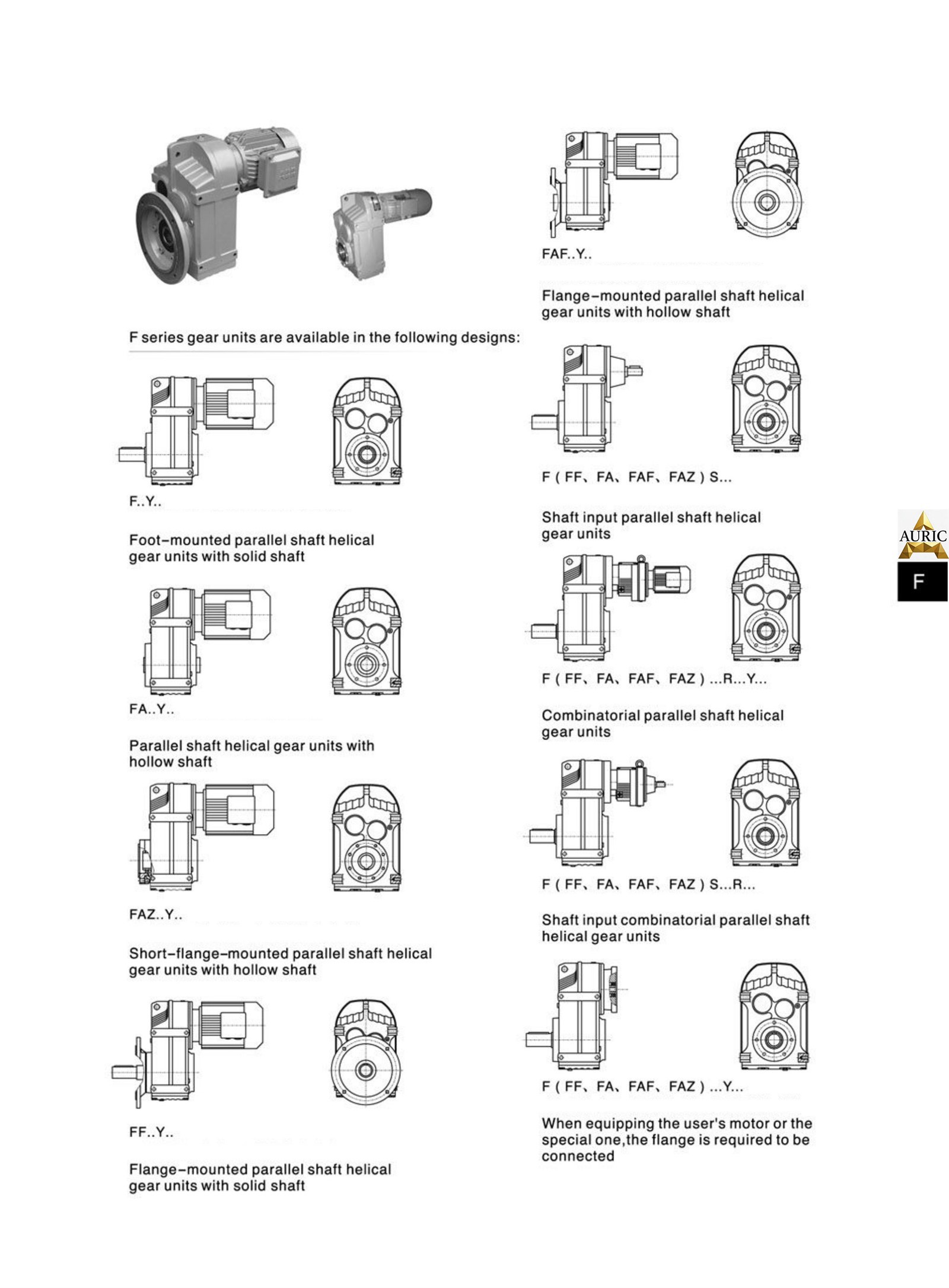 F series gear units are available in the following designs:

F..Y..

Foot-mounted parallel shaft helical gear units with solid shaft

FA..Y..

Parallel shaft helical gear units with hollow shaft

FAZ..Y..

Short-flange-mounted parallel shaft helical gear units with hollow shaft

FF..Y..

Flange-mounted parallel shaft helical gear units with solid shaft

FAF..Y..

Flange-mounted parallel shaft helical gear units with hollow shaft

F ( FF、FA、FAF、FAZ ) S...

Shaft input parallel shaft helical gear units

F ( FF、FA、FAF、FAZ ) ...R...Y...

Combinatorial parallel shaft helical gear units

F ( FF、FA、FAF、FAZ ) S...R...

Shaft input combinatorial parallel shaft helical gear units

F ( FF、FA、FAF、FAZ ) ...Y...

When equipping the user's motor or the special one,the flange is required to be connected

AURIC

F