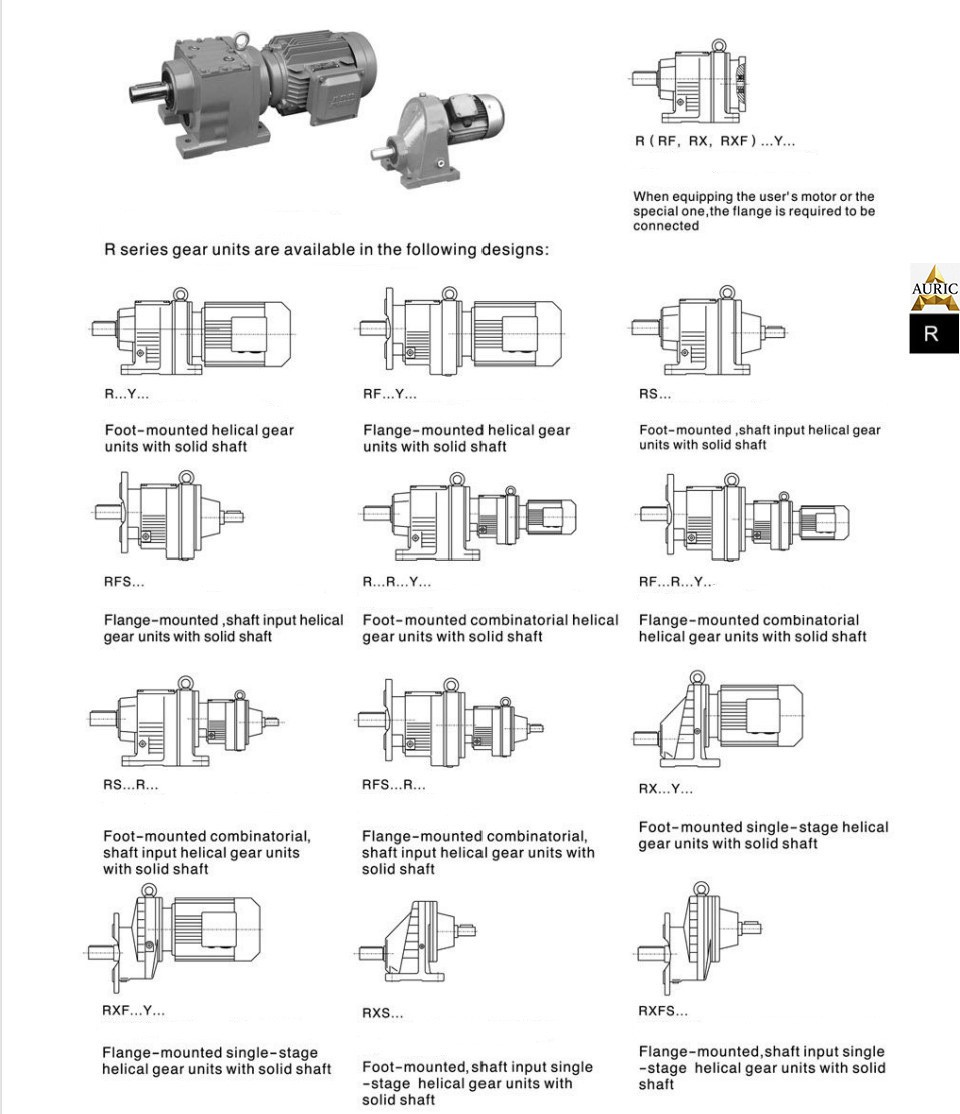 R ( RF, RX, RXF ) ...Y...

When equipping the user's motor or the special one,the flange is required to be connected

R series gear units are available in the following designs:

AURIC

R

R...Y...

Foot-mounted helical gear units with solid shaft

RF...Y...

Flange-mounted helical gear units with solid shaft

RS...

Foot-mounted ,shaft input helical gear units with solid shaft

RFS...

Flange-mounted ,shaft input helical gear units with solid shaft

R...R...Y...

Foot-mounted combinatorial helical gear units with solid shaft

RF...R...Y..

Flange-mounted combinatorial helical gear units with solid shaft

RS...R...

Foot-mounted combinatorial, shaft input helical gear units with solid shaft

RFS...R...

Flange-mounted combinatorial, shaft input helical gear units with solid shaft

RX...Y...

Foot-mounted single-stage helical gear units with solid shaft

RXF...Y...

Flange-mounted single-stage helical gear units with solid shaft

RXS...

Foot-mounted, shaft input single -stage helical gear units with solid shaft

RXFS...

Flange-mounted,shaft input single -stage helical gear units with solid shaft